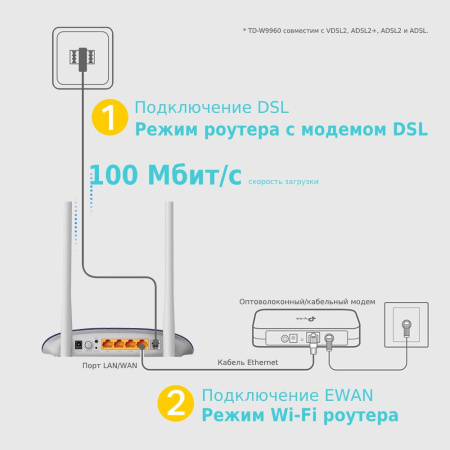 * TD-W9960 совместим с VDSL2, ADSL2+, ADSL2 и ADSL.

1 Подключение DSL
Режим роутера с модемом DSL

100 Мбит/с скорость загрузки

Оптоволоконный/кабельный модем

Порт LAN/WAN

Кабель Ethernet

2 Подключение EWAN
Режим Wi-Fi роутера