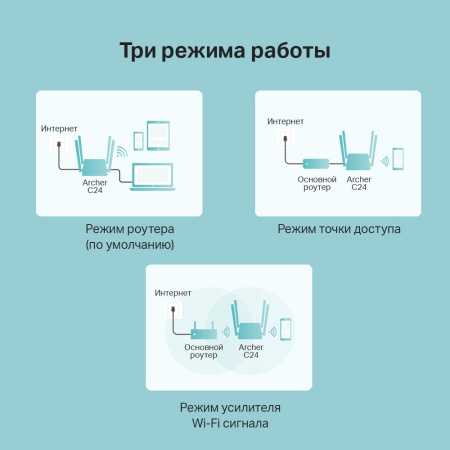 Три режима работы

Интернет

Archer C24

Режим роутера (по умолчанию)

Интернет

Основной роутер

Archer C24

Режим точки доступа

Интернет

Основной роутер

Archer C24

Режим усилителя Wi-Fi сигнала